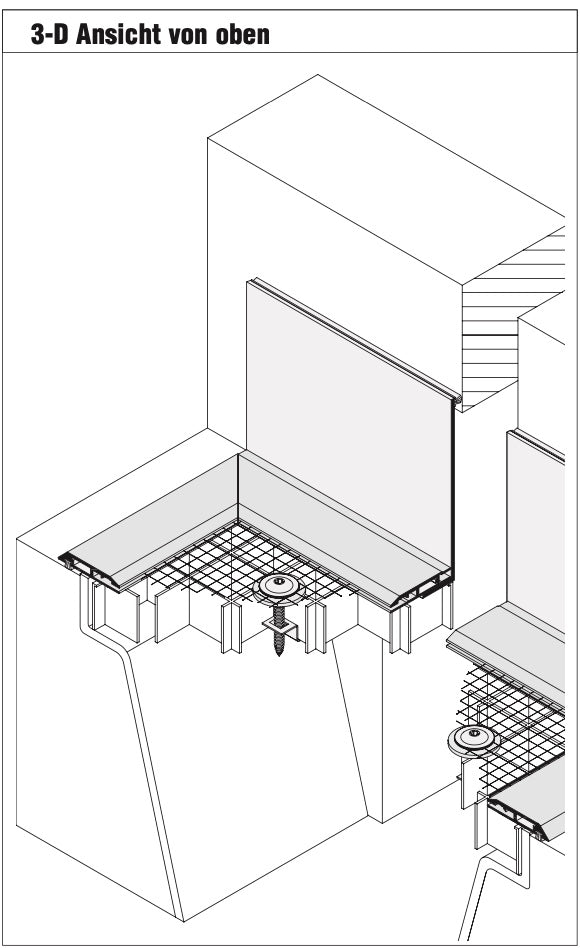 3-D Ansicht von oben